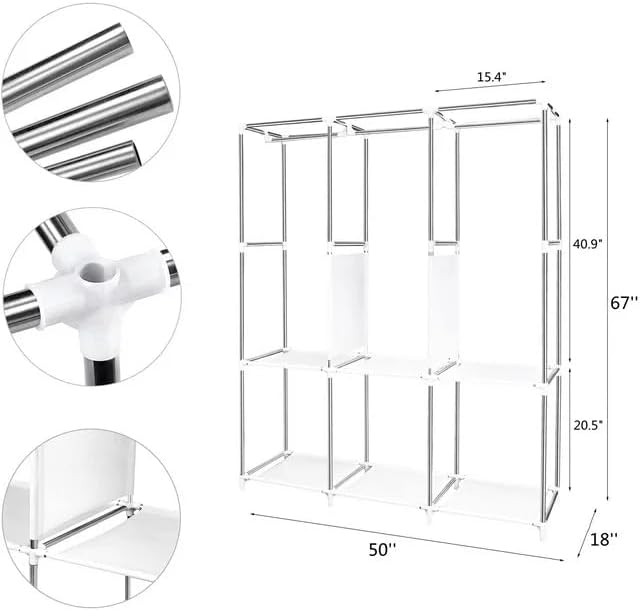 15.4"
40.9"
67''
20.5"
50''
18''