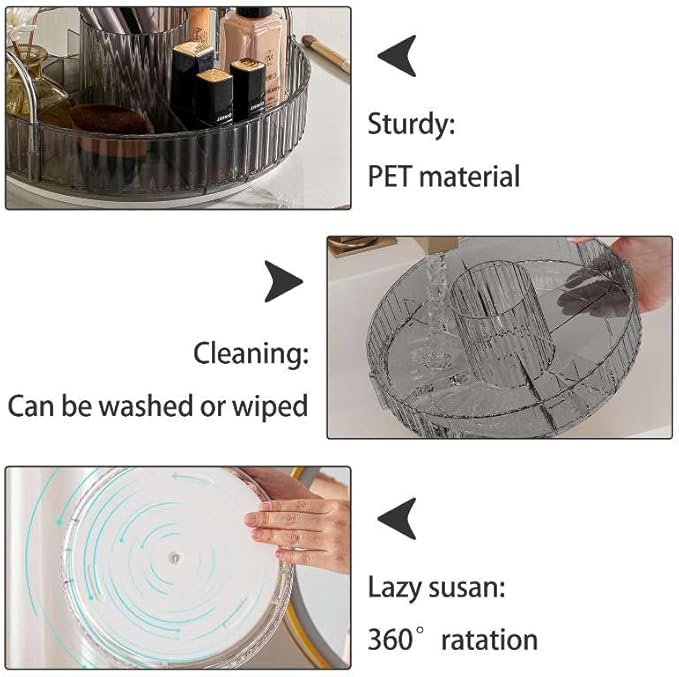 Sturdy:
PET material

Cleaning:
Can be washed or wiped

Lazy susan:
360° ratation