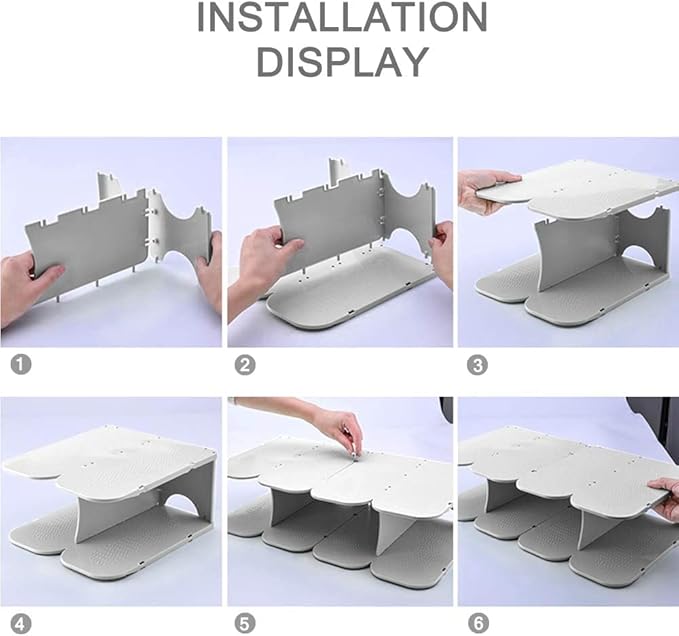 INSTALLATION
DISPLAY

1

2

3

4

5

6