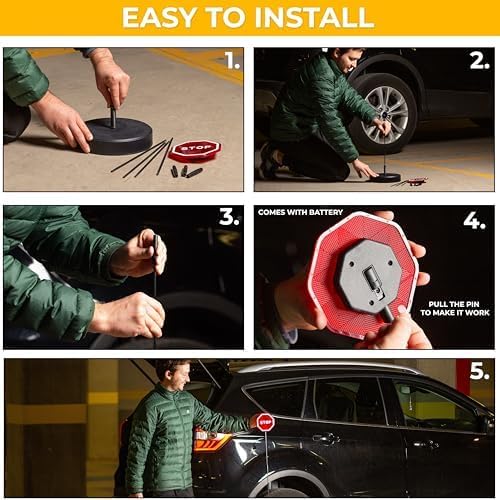 EASY TO INSTALL

1.

STOP

2.

3.

COMES WITH BATTERY

4.

PULL THE PIN TO MAKE IT WORK

5.

STOP