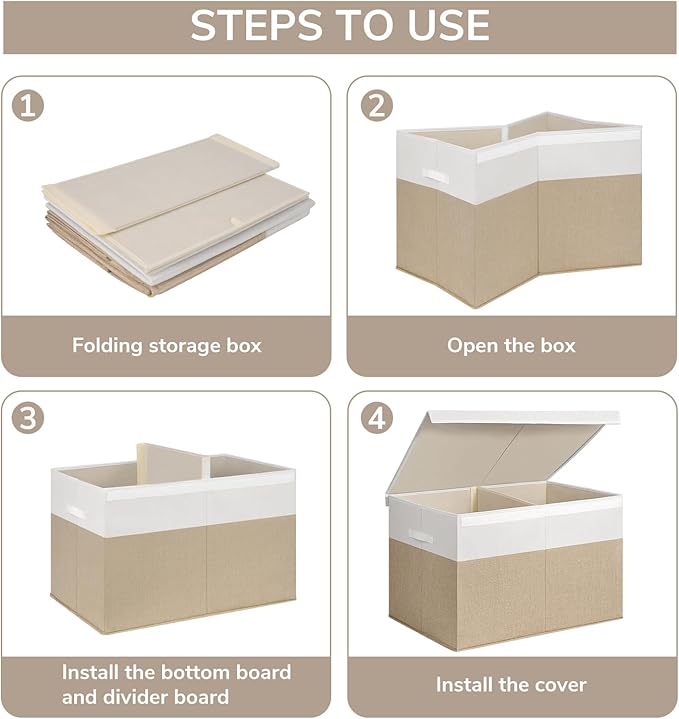 STEPS TO USE

1

Folding storage box

2

Open the box

3

Install the bottom board and divider board

4

Install the cover