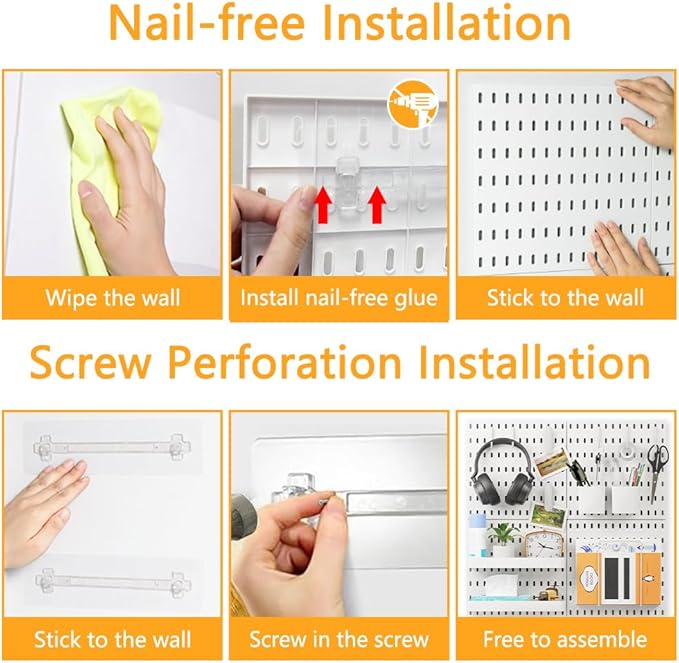 Nail-free Installation

Wipe the wall

Install nail-free glue

Stick to the wall

Screw Perforation Installation

Stick to the wall

Screw in the screw

Free to assemble