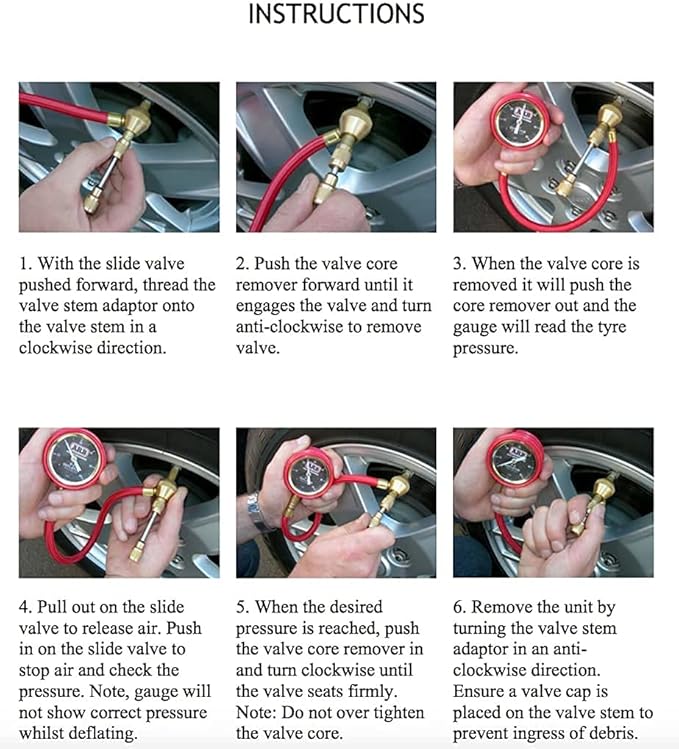 INSTRUCTIONS

1. With the slide valve pushed forward, thread the valve stem adaptor onto the valve stem in a clockwise direction.

2. Push the valve core remover forward until it engages the valve and turn anti-clockwise to remove valve.

3. When the valve core is removed it will push the core remover out and the gauge will read the tyre pressure.

4. Pull out on the slide valve to release air. Push in on the slide valve to stop air and check the pressure. Note, gauge will not show correct pressure whilst deflating.

5. When the desired pressure is reached, push the valve core remover in and turn clockwise until the valve seats firmly. Note: Do not over tighten the valve core.

6. Remove the unit by turning the valve stem adaptor in an anti-clockwise direction. Ensure a valve cap is placed on the valve stem to prevent ingress of debris.