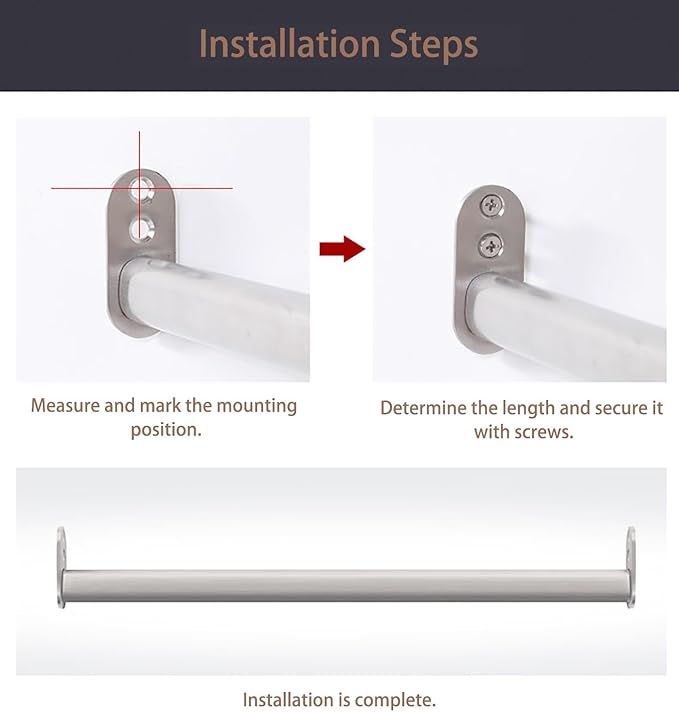 Installation Steps

Measure and mark the mounting position.

Determine the length and secure it with screws.

Installation is complete.