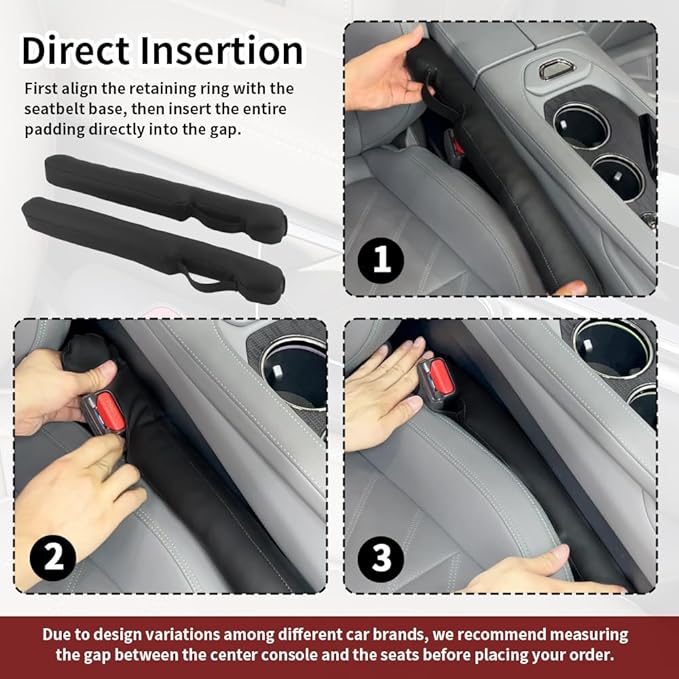 Direct Insertion

First align the retaining ring with the seatbelt base, then insert the entire padding directly into the gap.

1

2

3

Due to design variations among different car brands, we recommend measuring the gap between the center console and the seats before placing your order.