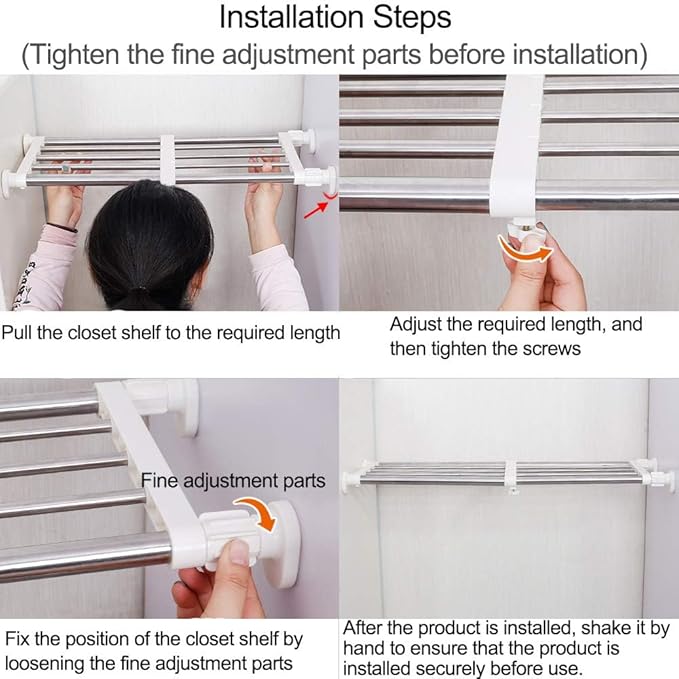 Installation Steps
(Tighten the fine adjustment parts before installation)

Pull the closet shelf to the required length

Adjust the required length, and then tighten the screws

Fine adjustment parts

Fix the position of the closet shelf by loosening the fine adjustment parts

After the product is installed, shake it by hand to ensure that the product is installed securely before use.