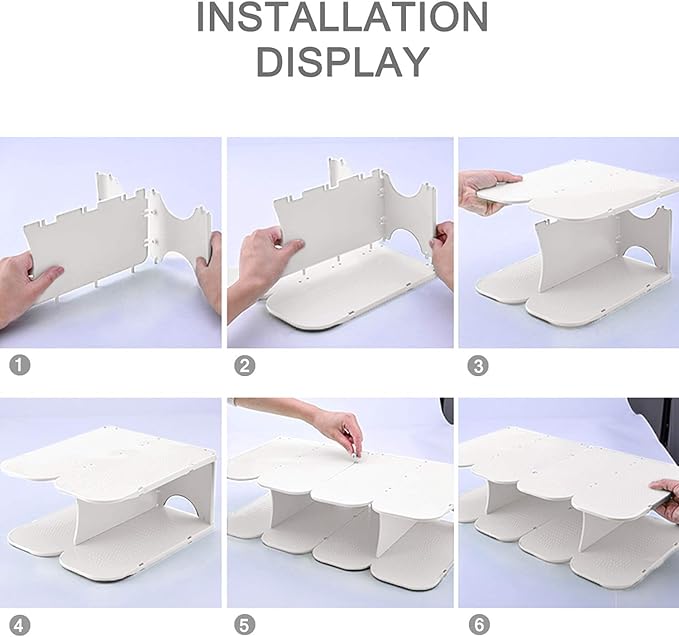 INSTALLATION DISPLAY

1

2

3

4

5

6