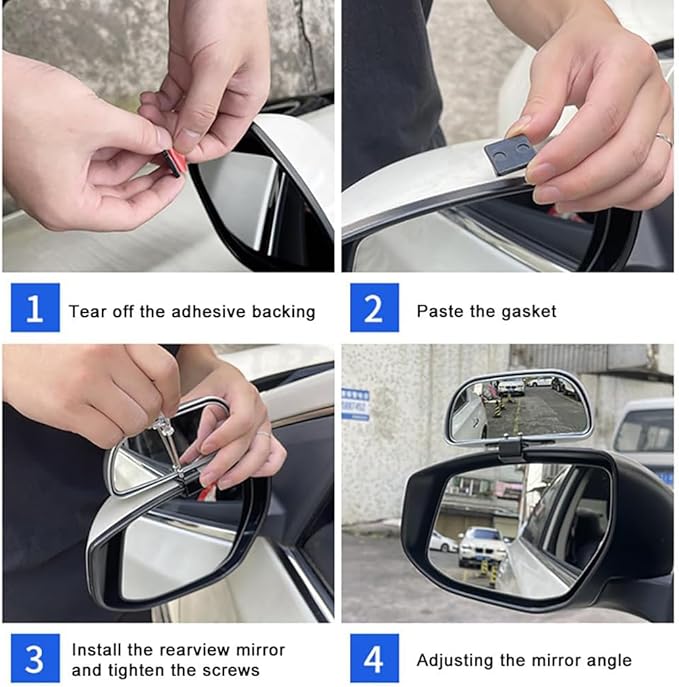 1 Tear off the adhesive backing

2 Paste the gasket

3 Install the rearview mirror and tighten the screws

4 Adjusting the mirror angle