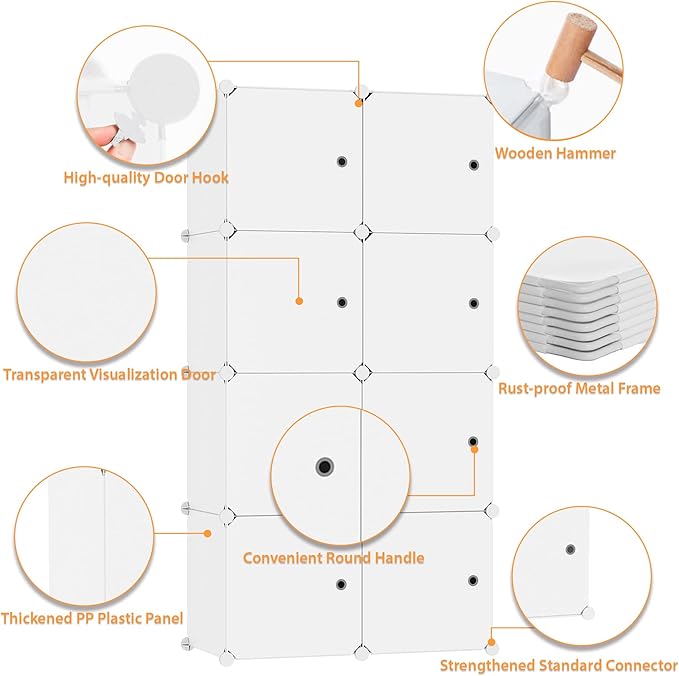 High-quality Door Hook

Wooden Hammer

Transparent Visualization Door

Rust-proof Metal Frame

Convenient Round Handle

Thickened PP Plastic Panel

Strengthened Standard Connector