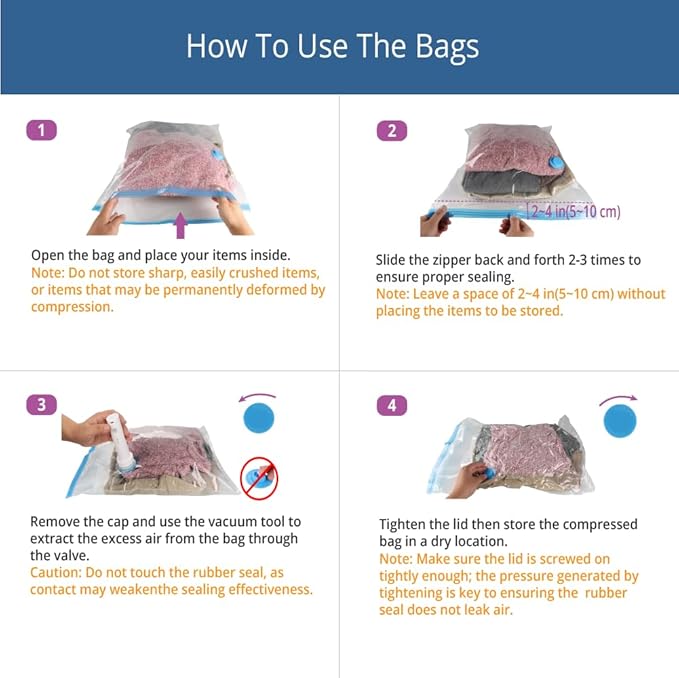 How To Use The Bags

1

Open the bag and place your items inside.
Note: Do not store sharp, easily crushed items, or items that may be permanently deformed by compression.

2

2~4 in(5~10 cm)

Slide the zipper back and forth 2-3 times to ensure proper sealing.
Note: Leave a space of 2~4 in(5~10 cm) without placing the items to be stored.

3

Remove the cap and use the vacuum tool to extract the excess air from the bag through the valve.
Caution: Do not touch the rubber seal, as contact may weakenthe sealing effectiveness.

4

Tighten the lid then store the compressed bag in a dry location.
Note: Make sure the lid is screwed on tightly enough; the pressure generated by tightening is key to ensuring the rubber seal does not leak air.