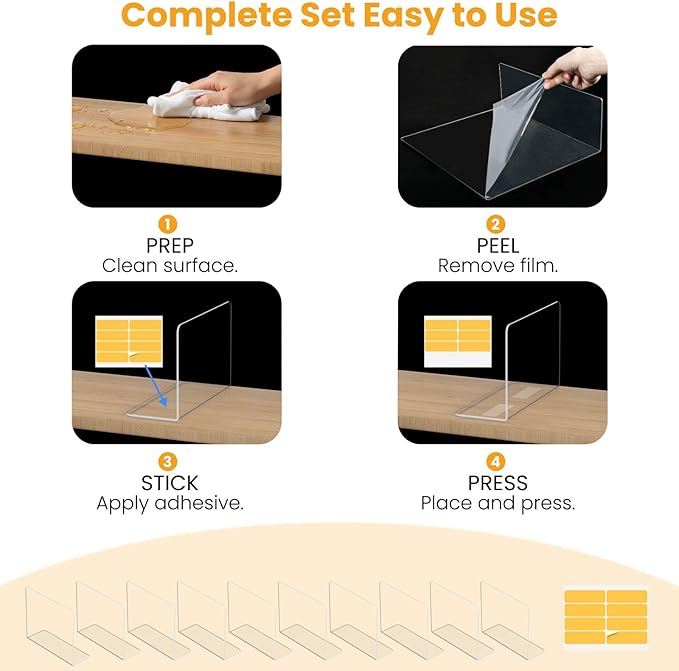 Complete Set Easy to Use

1
PREP
Clean surface.

2
PEEL
Remove film.

3
STICK
Apply adhesive.

4
PRESS
Place and press.