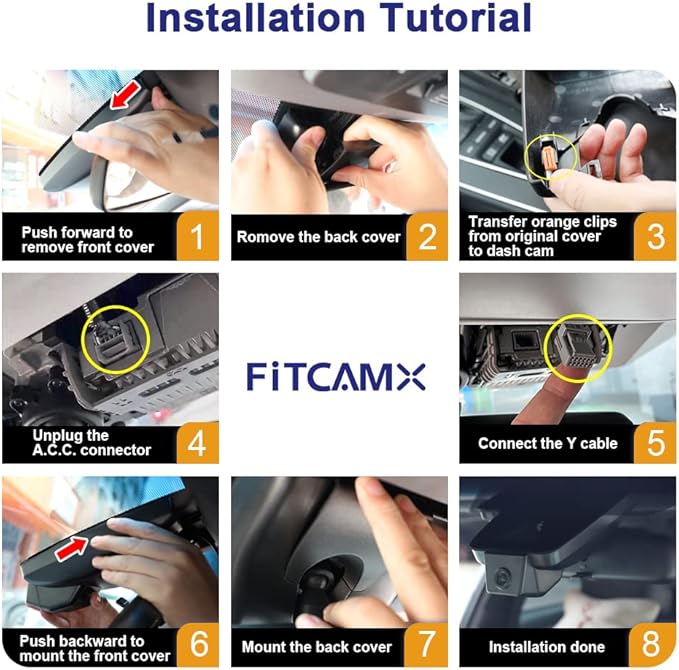 Installation Tutorial

Push forward to remove front cover 1

Romove the back cover 2

Transfer orange clips from original cover to dash cam 3

Unplug the A.C.C. connector 4

FiTCAMX

Connect the Y cable 5

Push backward to mount the front cover 6

Mount the back cover 7

Installation done 8