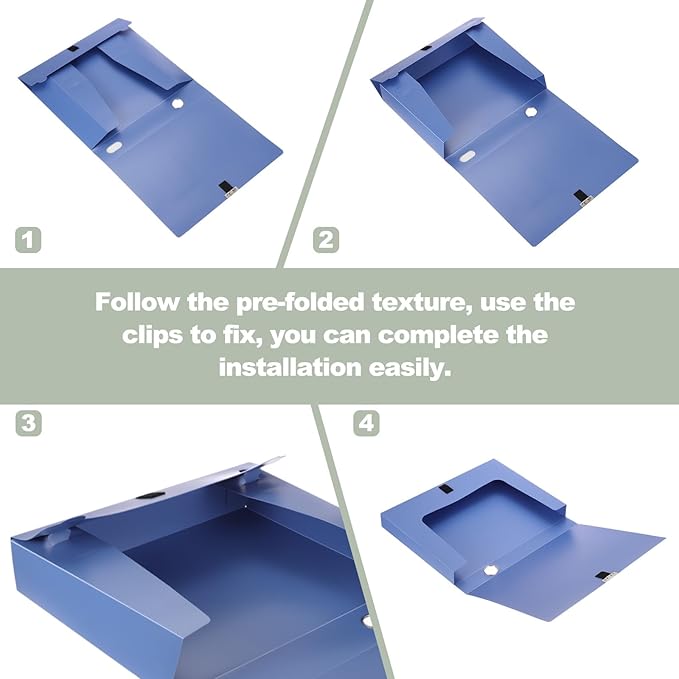 1

2

Follow the pre-folded texture, use the clips to fix, you can complete the installation easily.

3

4