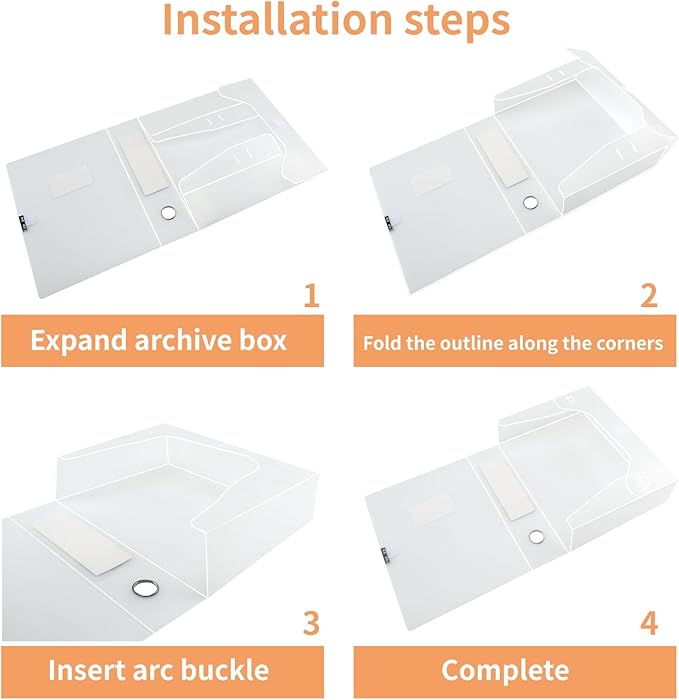 Installation steps

1

Expand archive box

2

Fold the outline along the corners

3

Insert arc buckle

4

Complete