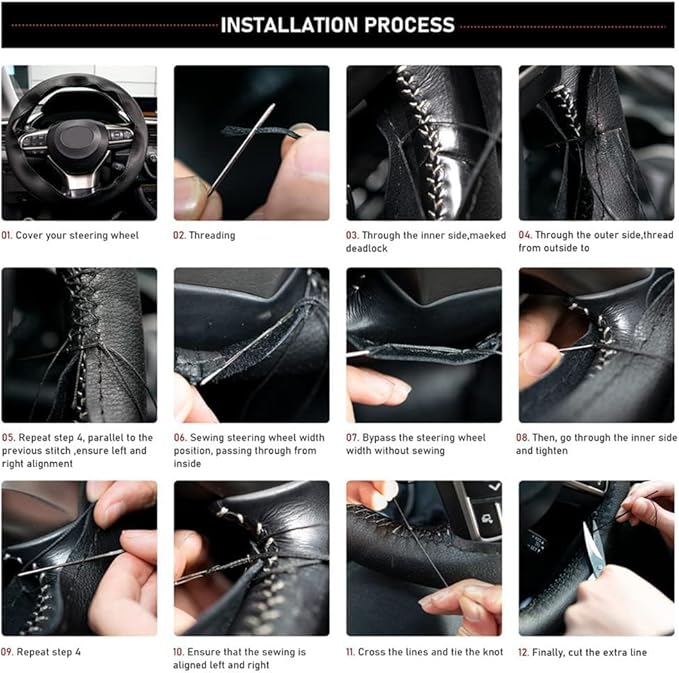 INSTALLATION PROCESS

01. Cover your steering wheel

02. Threading

03. Through the inner side,maeked deadlock

04. Through the outer side,thread from outside to

05. Repeat step 4, parallel to the previous stitch ,ensure left and right alignment

06. Sewing steering wheel width position, passing through from inside

07. Bypass the steering wheel width without sewing

08. Then, go through the inner side and tighten

09. Repeat step 4

10. Ensure that the sewing is aligned left and right

11. Cross the lines and tie the knot

12. Finally, cut the extra line