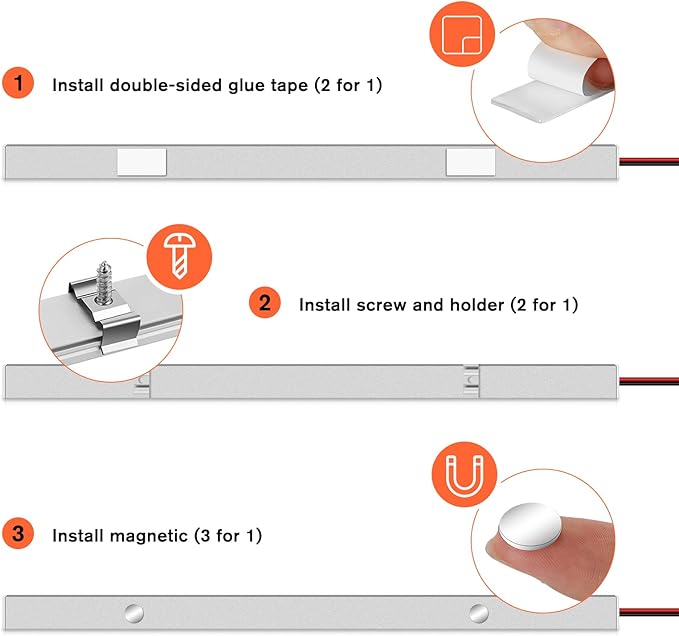 1 Install double-sided glue tape (2 for 1)

2 Install screw and holder (2 for 1)

3 Install magnetic (3 for 1)