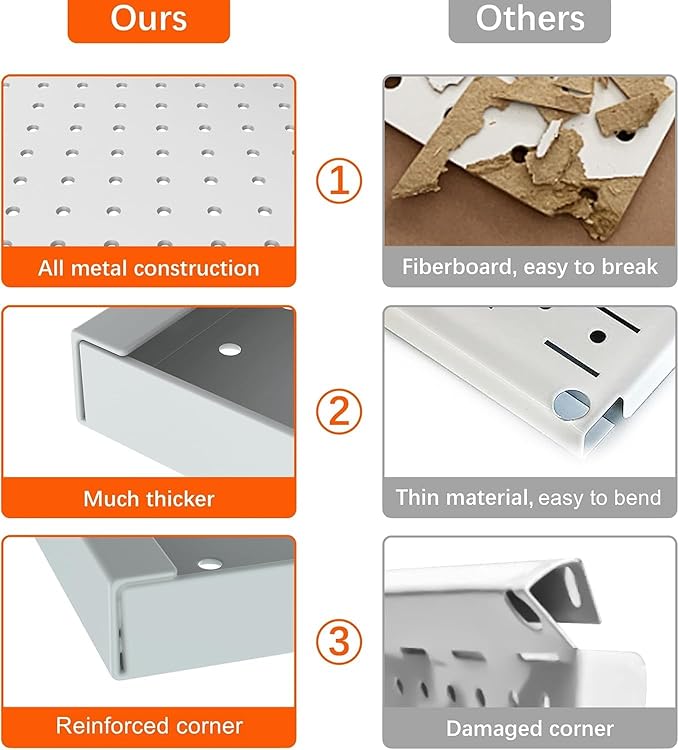 Ours

Others

All metal construction

①

Fiberboard, easy to break

Much thicker

②

Thin material, easy to bend

Reinforced corner

③

Damaged corner