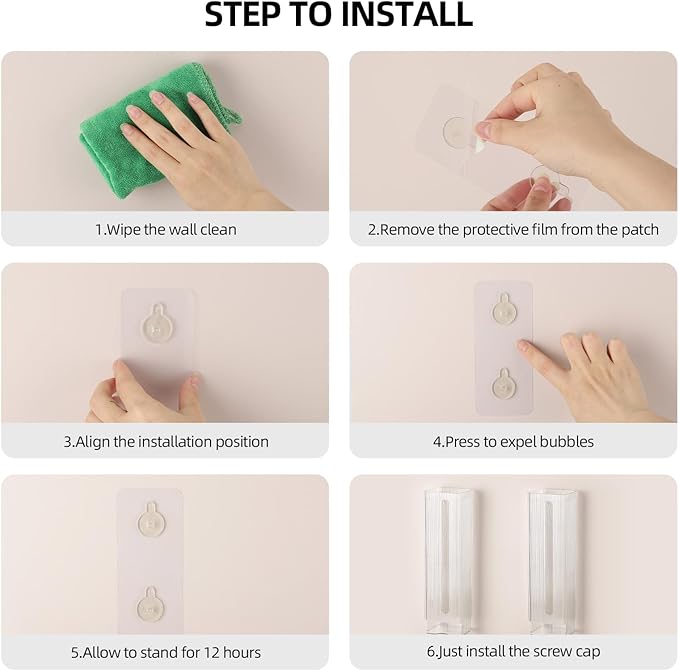 STEP TO INSTALL

1.Wipe the wall clean

2.Remove the protective film from the patch

3.Align the installation position

4.Press to expel bubbles

5.Allow to stand for 12 hours

6.Just install the screw cap