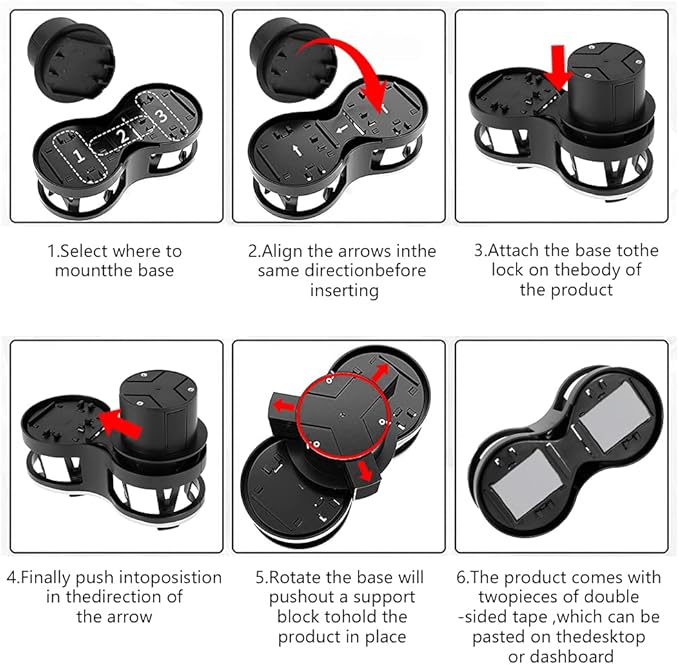 1

2

3

1.Select where to mountthe base

2.Align the arrows inthe same directionbefore inserting

3.Attach the base tothe lock on thebody of the product

4.Finally push intoposistion in thedirection of the arrow

5.Rotate the base will pushout a support block tohold the product in place

6.The product comes with twopieces of double -sided tape ,which can be pasted on thedesktop or dashboard