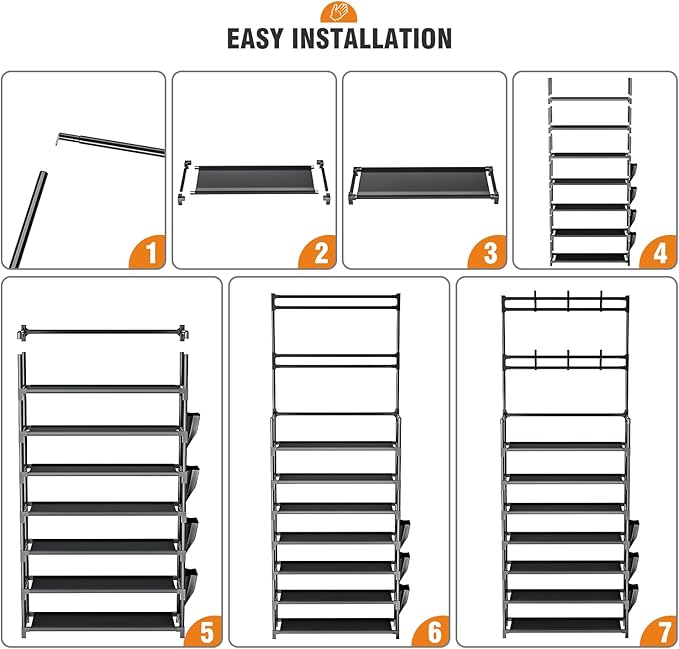 EASY INSTALLATION

1

2

3

4

5

6

7