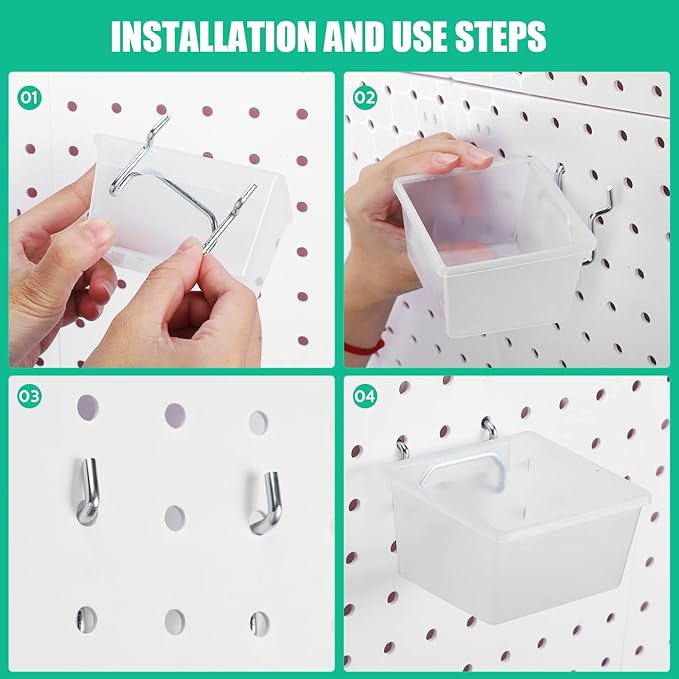 INSTALLATION AND USE STEPS

01

02

03

04