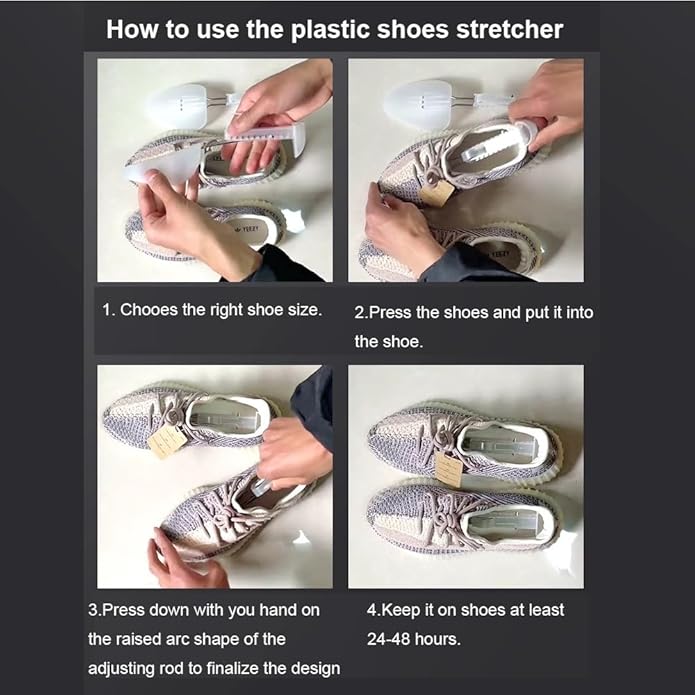 How to use the plastic shoes stretcher

YEEZY

YEEZY

1. Chooes the right shoe size.

2.Press the shoes and put it into the shoe.

3.Press down with you hand on the raised arc shape of the adjusting rod to finalize the design

4.Keep it on shoes at least 24-48 hours.