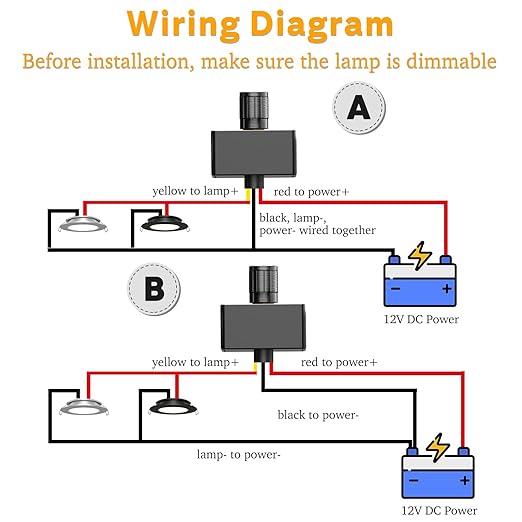 Wiring Diagram

Before installation, make sure the lamp is dimmable

A

yellow to lamp+

red to power+

black, lamp-, power- wired together

−
+

12V DC Power

B

yellow to lamp+

red to power+

black to power-

lamp- to power-

−
+

12V DC Power