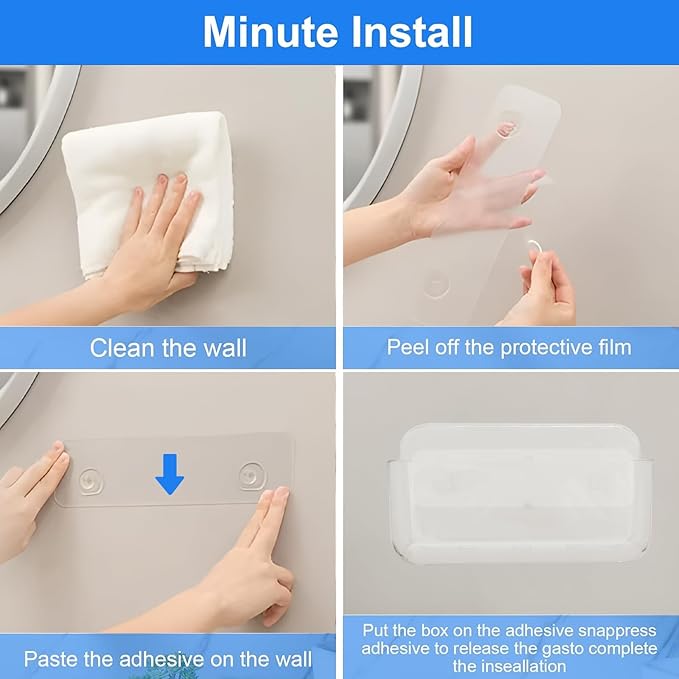 Minute Install

Clean the wall

Peel off the protective film

Paste the adhesive on the wall

Put the box on the adhesive snappress adhesive to release the gasto complete the inseallation