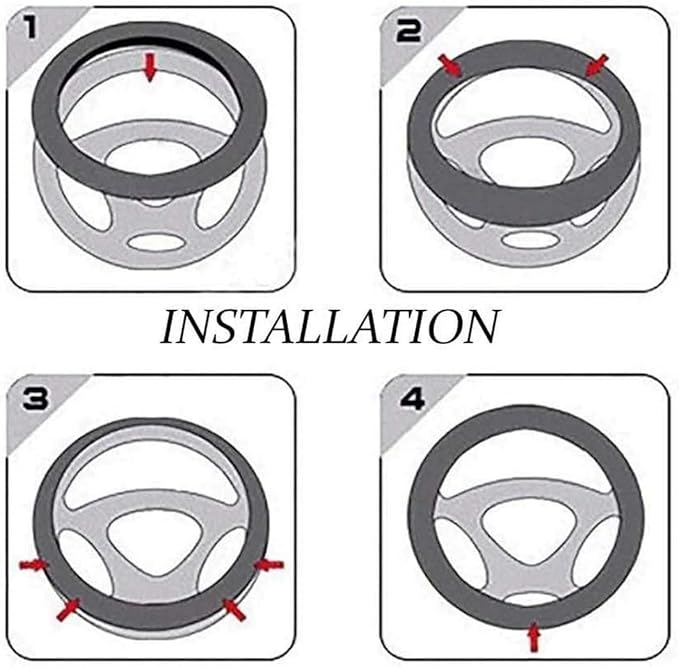 1

2

INSTALLATION

3

4