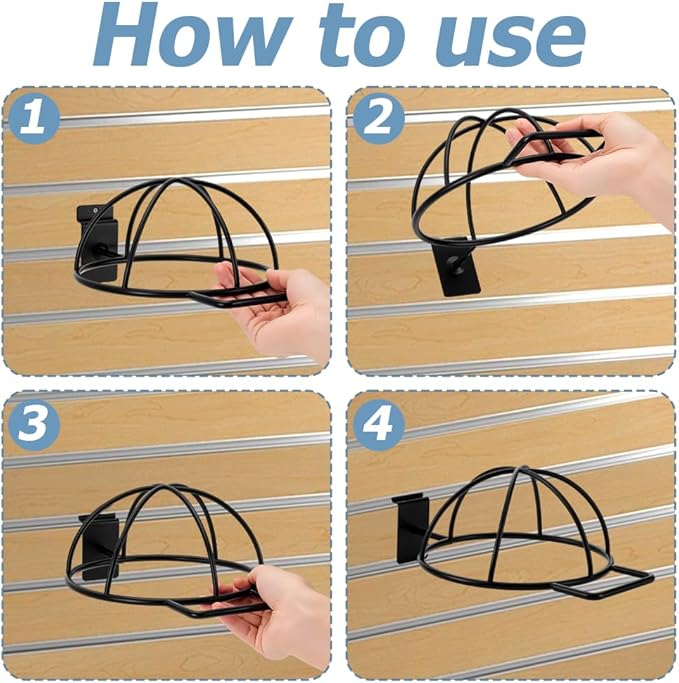 How to use

1

2

3

4