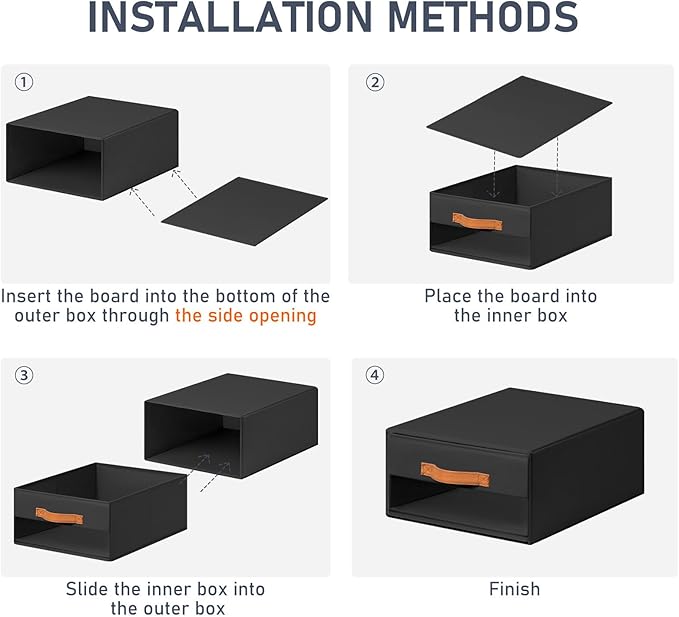 INSTALLATION METHODS

①

Insert the board into the bottom of the outer box through the side opening

②

Place the board into the inner box

③

Slide the inner box into the outer box

④

Finish