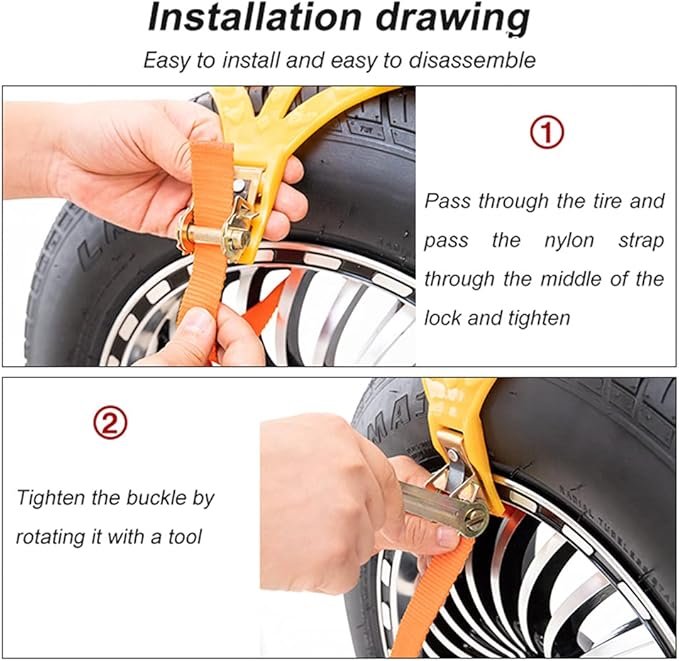 Installation drawing

Easy to install and easy to disassemble

①

Pass through the tire and pass the nylon strap through the middle of the lock and tighten

②

Tighten the buckle by rotating it with a tool