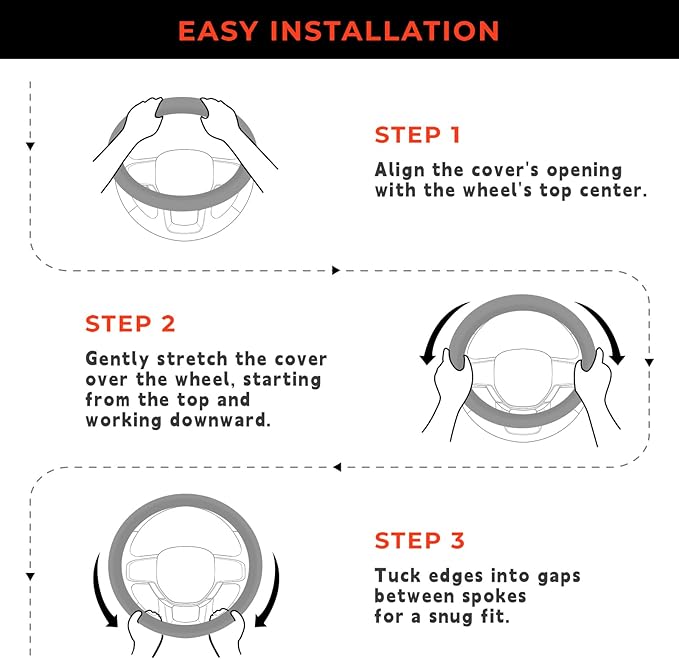 EASY INSTALLATION

STEP 1

Align the cover's opening with the wheel's top center.

STEP 2

Gently stretch the cover over the wheel, starting from the top and working downward.

STEP 3

Tuck edges into gaps between spokes for a snug fit.