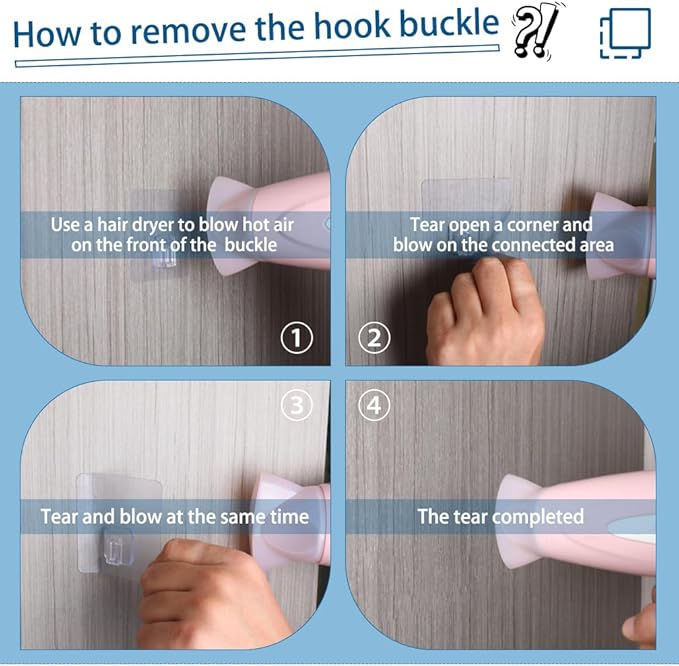 How to remove the hook buckle ?!

Use a hair dryer to blow hot air on the front of the buckle

①

Tear open a corner and blow on the connected area

②

③

Tear and blow at the same time

④

The tear completed