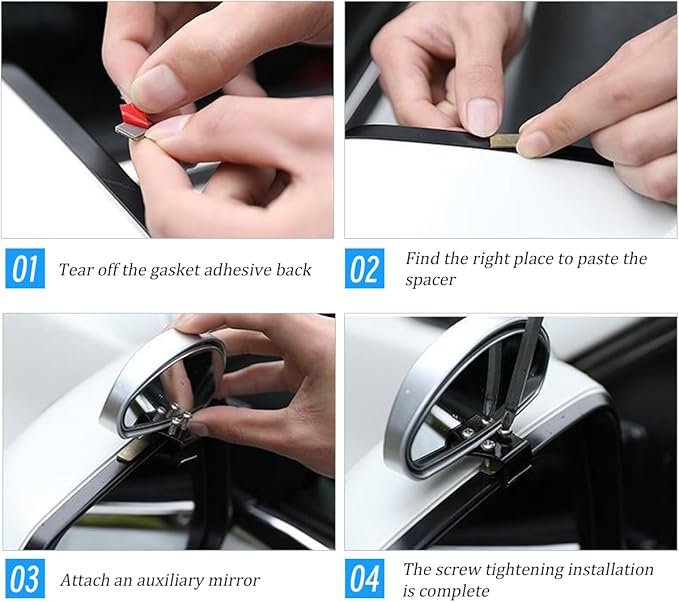 01 Tear off the gasket adhesive back

02 Find the right place to paste the spacer

03 Attach an auxiliary mirror

04 The screw tightening installation is complete