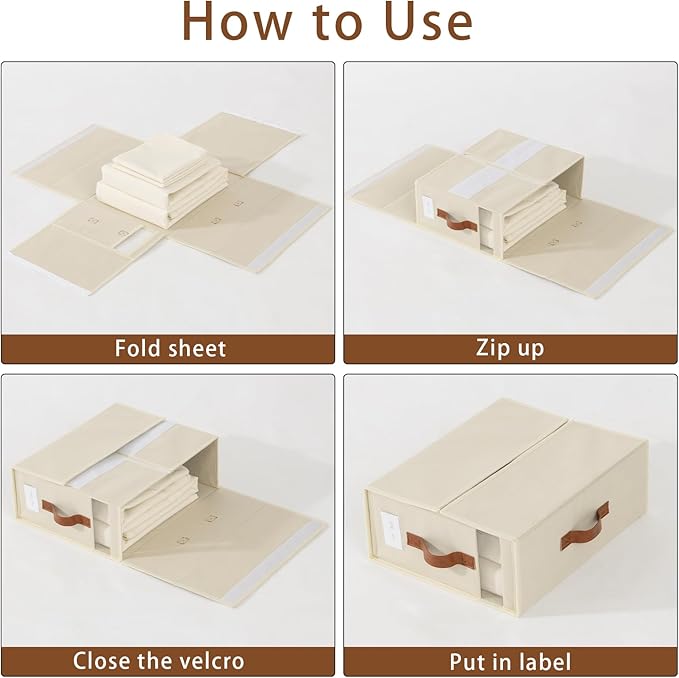 How to Use

Fold sheet

Zip up

Close the velcro

Put in label