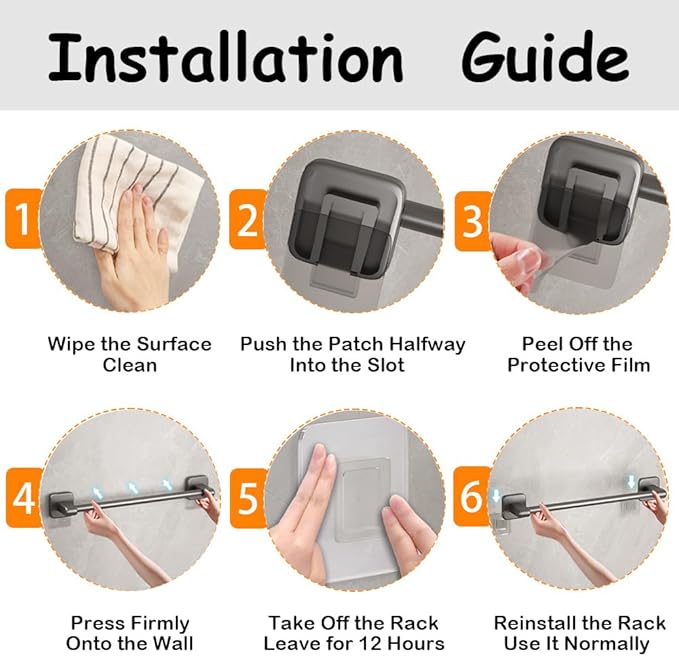 Installation Guide

1

Wipe the Surface Clean

2

Push the Patch Halfway Into the Slot

3

Peel Off the Protective Film

4

Press Firmly Onto the Wall

5

Take Off the Rack Leave for 12 Hours

6

Reinstall the Rack Use It Normally