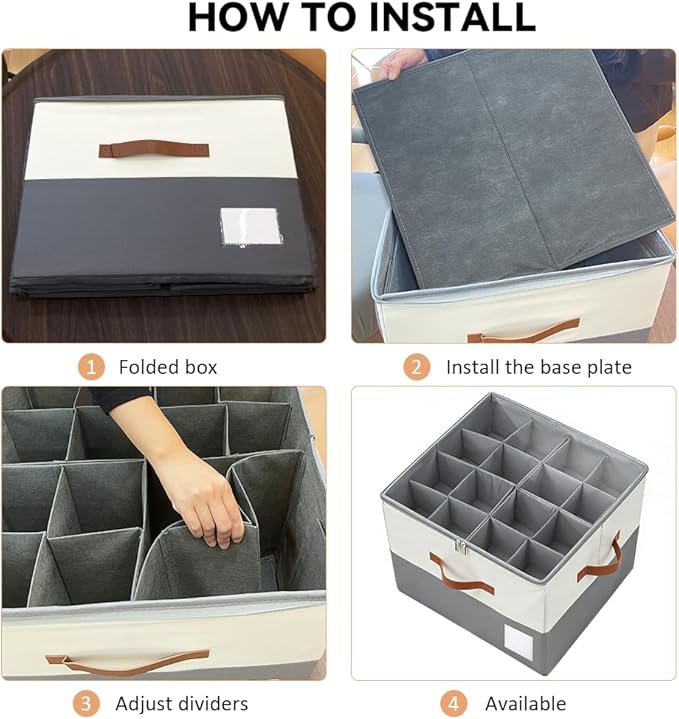 HOW TO INSTALL

1 Folded box

2 Install the base plate

3 Adjust dividers

4 Available