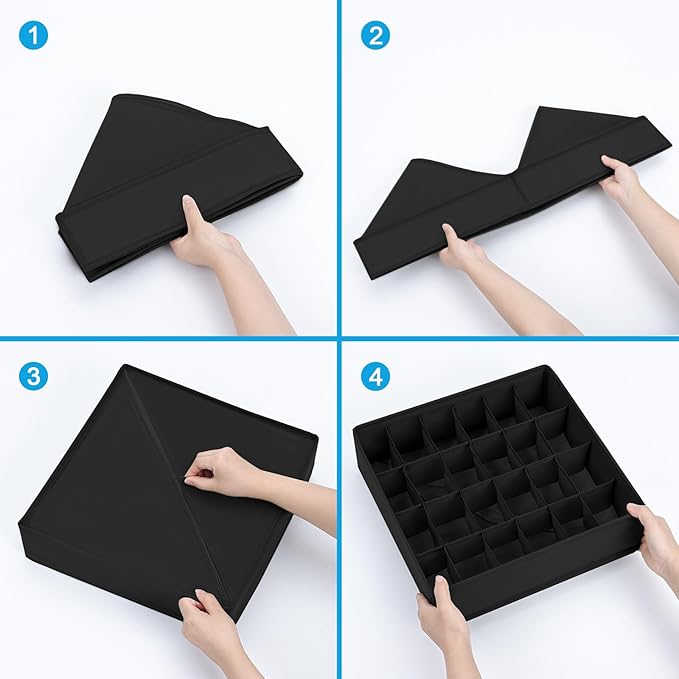 1

2

3

4