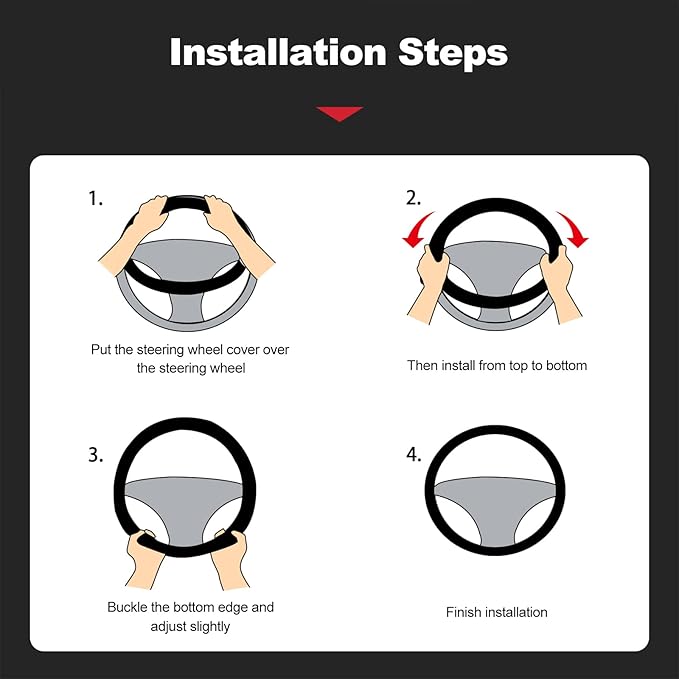 Installation Steps

1.

Put the steering wheel cover over the steering wheel

2.

Then install from top to bottom

3.

Buckle the bottom edge and adjust slightly

4.

Finish installation