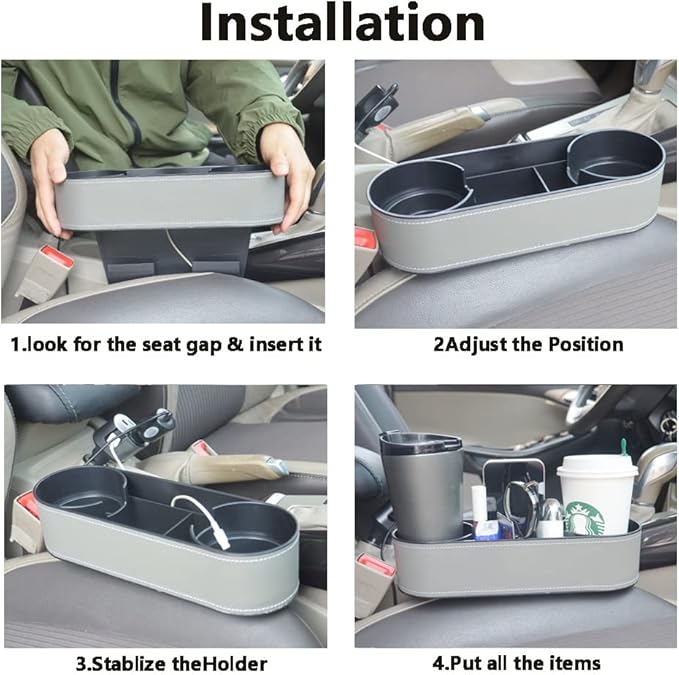 Installation

1.look for the seat gap & insert it

2Adjust the Position

3.Stablize theHolder

4.Put all the items