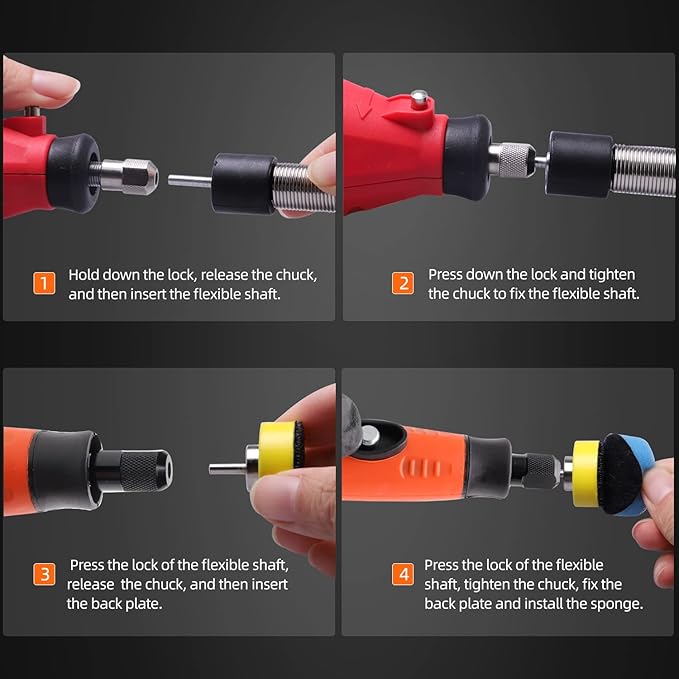 1 Hold down the lock, release the chuck, and then insert the flexible shaft.

2 Press down the lock and tighten the chuck to fix the flexible shaft.

3 Press the lock of the flexible shaft, release the chuck, and then insert the back plate.

4 Press the lock of the flexible shaft, tighten the chuck, fix the back plate and install the sponge.