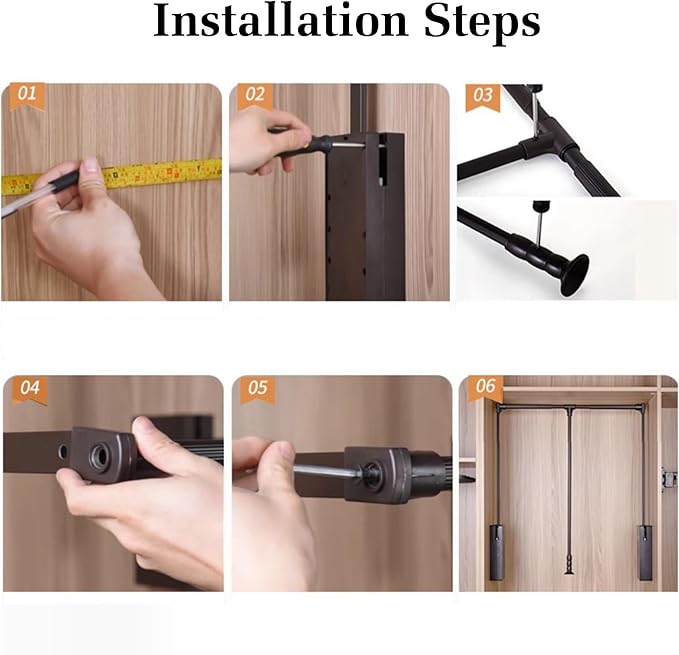 Installation Steps

01

02

03

04

05

06