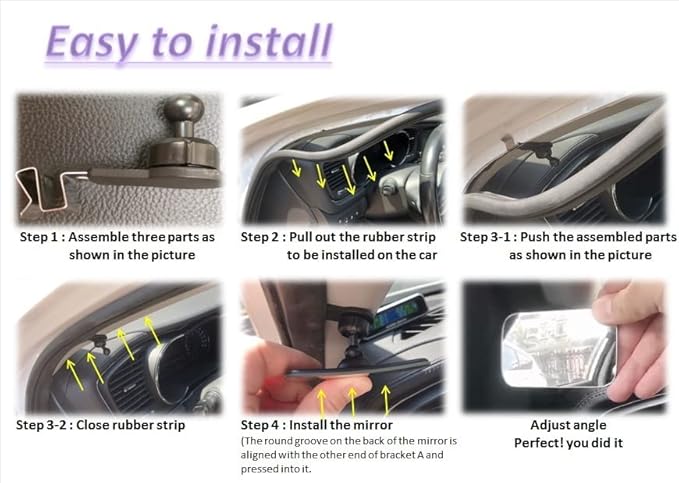 Easy to install

Step 1 : Assemble three parts as shown in the picture

Step 2 : Pull out the rubber strip to be installed on the car

Step 3-1 : Push the assembled parts as shown in the picture

Step 3-2 : Close rubber strip

Step 4 : Install the mirror
(The round groove on the back of the mirror is aligned with the other end of bracket A and pressed into it.

Adjust angle
Perfect! you did it