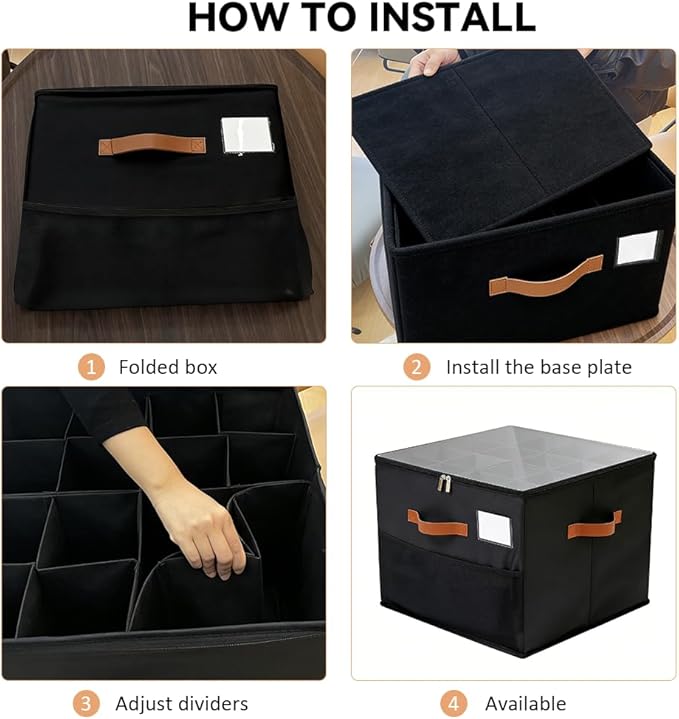 HOW TO INSTALL

1 Folded box

2 Install the base plate

3 Adjust dividers

4 Available