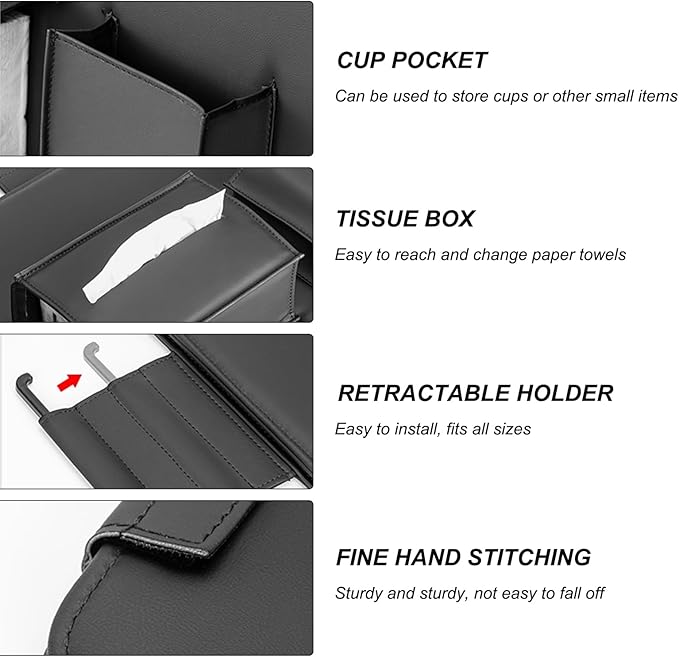 CUP POCKET

Can be used to store cups or other small items

TISSUE BOX

Easy to reach and change paper towels

RETRACTABLE HOLDER

Easy to install, fits all sizes

FINE HAND STITCHING

Sturdy and sturdy, not easy to fall off