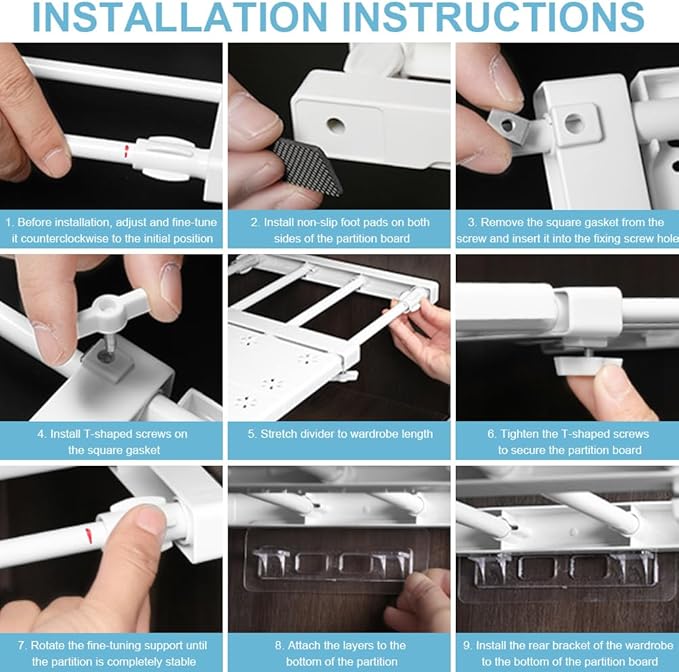 INSTALLATION INSTRUCTIONS

1. Before installation, adjust and fine-tune it counterclockwise to the initial position

2. Install non-slip foot pads on both sides of the partition board

3. Remove the square gasket from the screw and insert it into the fixing screw hole

4. Install T-shaped screws on the square gasket

5. Stretch divider to wardrobe length

6. Tighten the T-shaped screws to secure the partition board

7. Rotate the fine-tuning support until the partition is completely stable

8. Attach the layers to the bottom of the partition

9. Install the rear bracket of the wardrobe to the bottom of the partition board