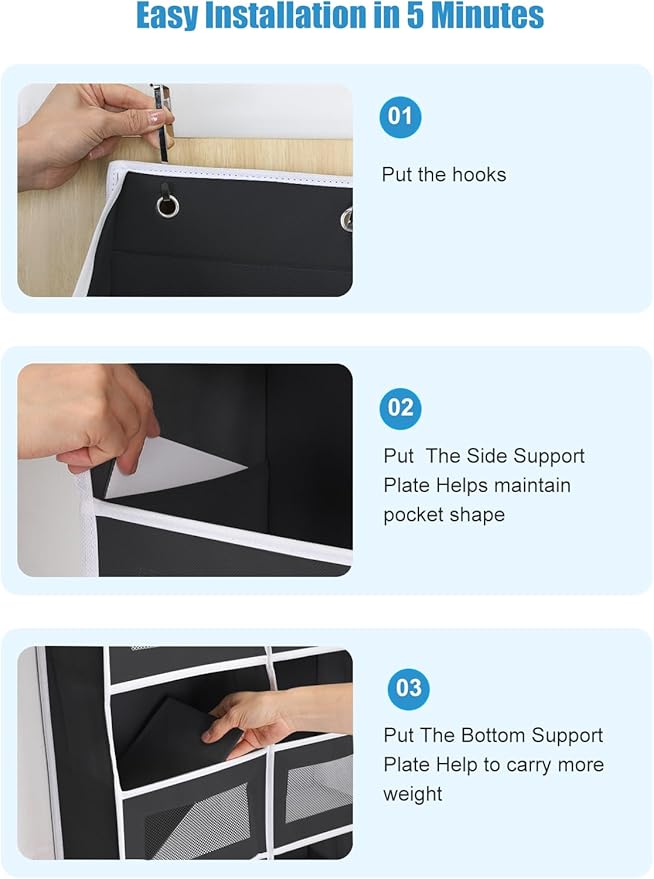 Easy Installation in 5 Minutes

01

Put the hooks

02

Put The Side Support Plate Helps maintain pocket shape

03

Put The Bottom Support Plate Help to carry more weight