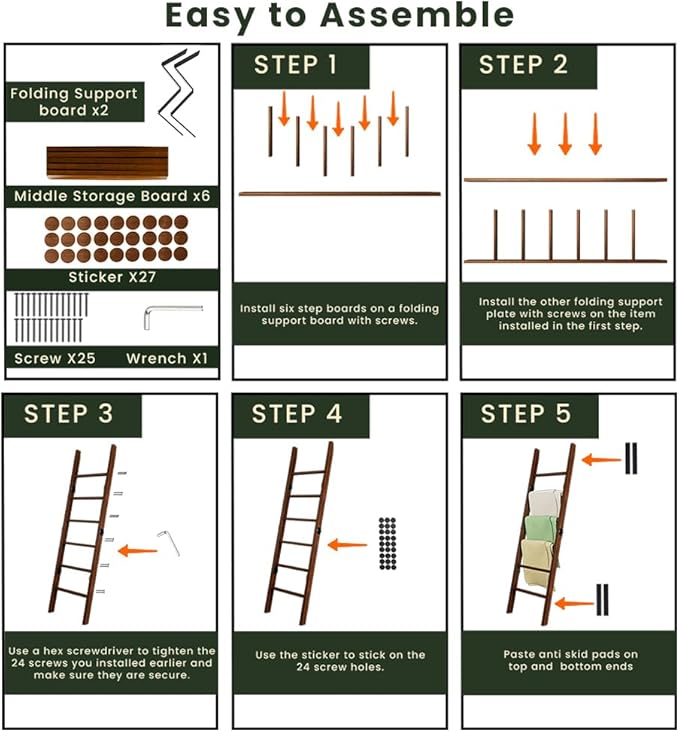 Easy to Assemble

Folding Support board x2

Middle Storage Board x6

Sticker X27

Screw X25

Wrench X1

STEP 1

Install six step boards on a folding support board with screws.

STEP 2

Install the other folding support plate with screws on the item installed in the first step.

STEP 3

Use a hex screwdriver to tighten the 24 screws you installed earlier and make sure they are secure.

STEP 4

Use the sticker to stick on the 24 screw holes.

STEP 5

Paste anti skid pads on top and bottom ends