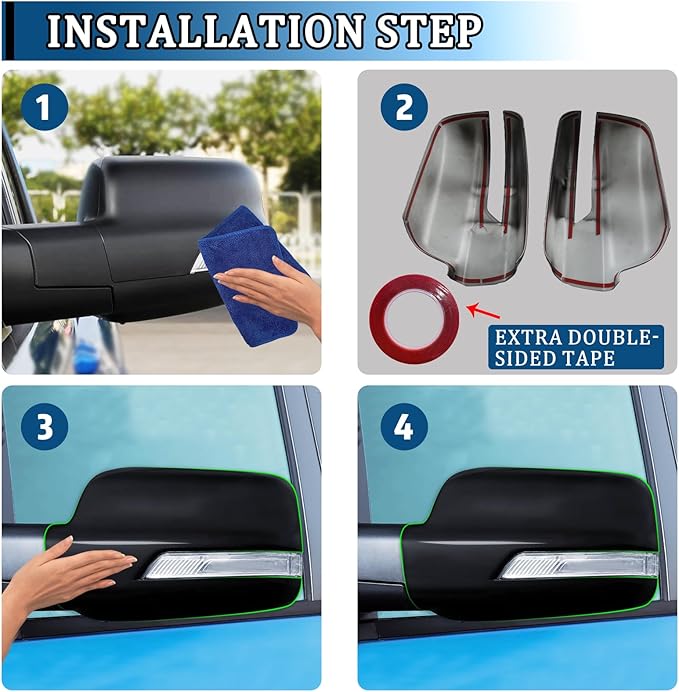 INSTALLATION STEP

1

2

EXTRA DOUBLE-SIDED TAPE

3

4